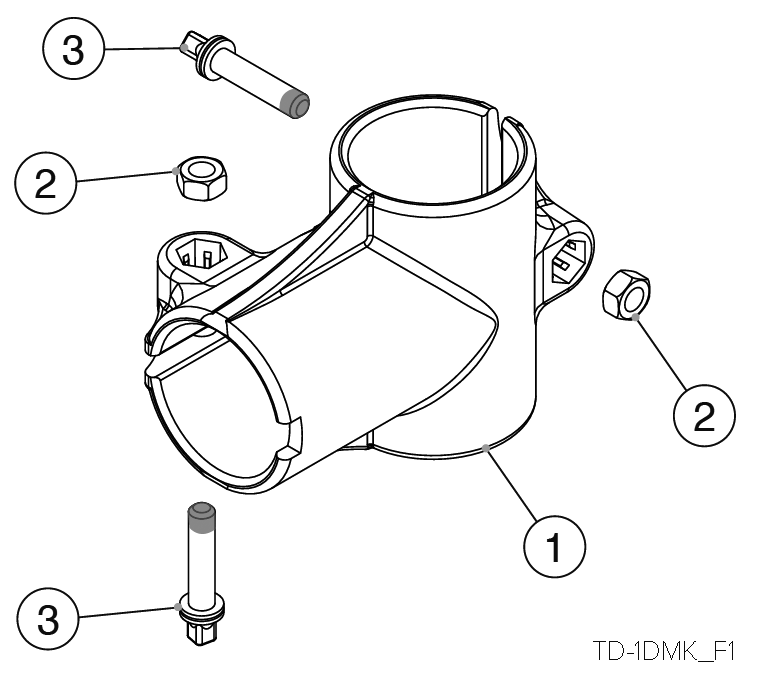 3
2
2
1
3
TD-1DMK_F1