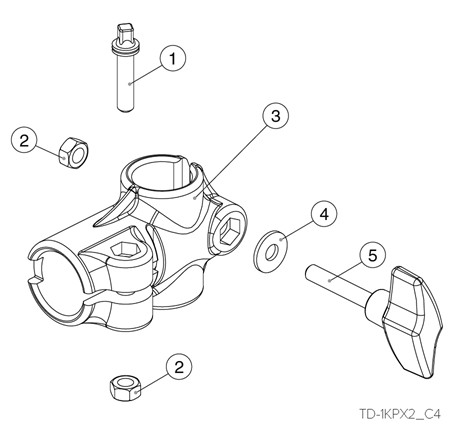 1
3
2
4
5
2
TD-1KPX2_C4