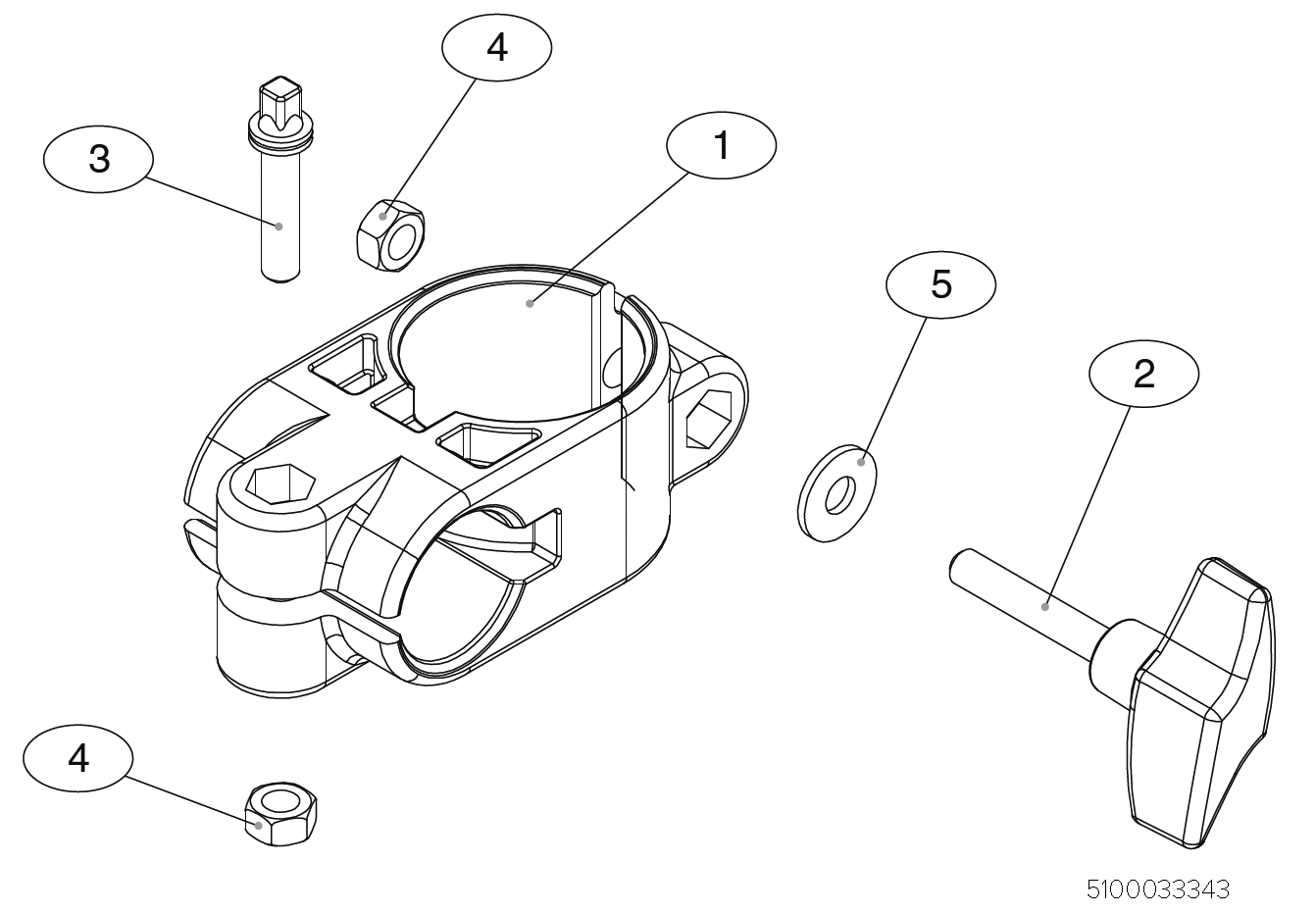 4

3

1

5

2

4

5100033343