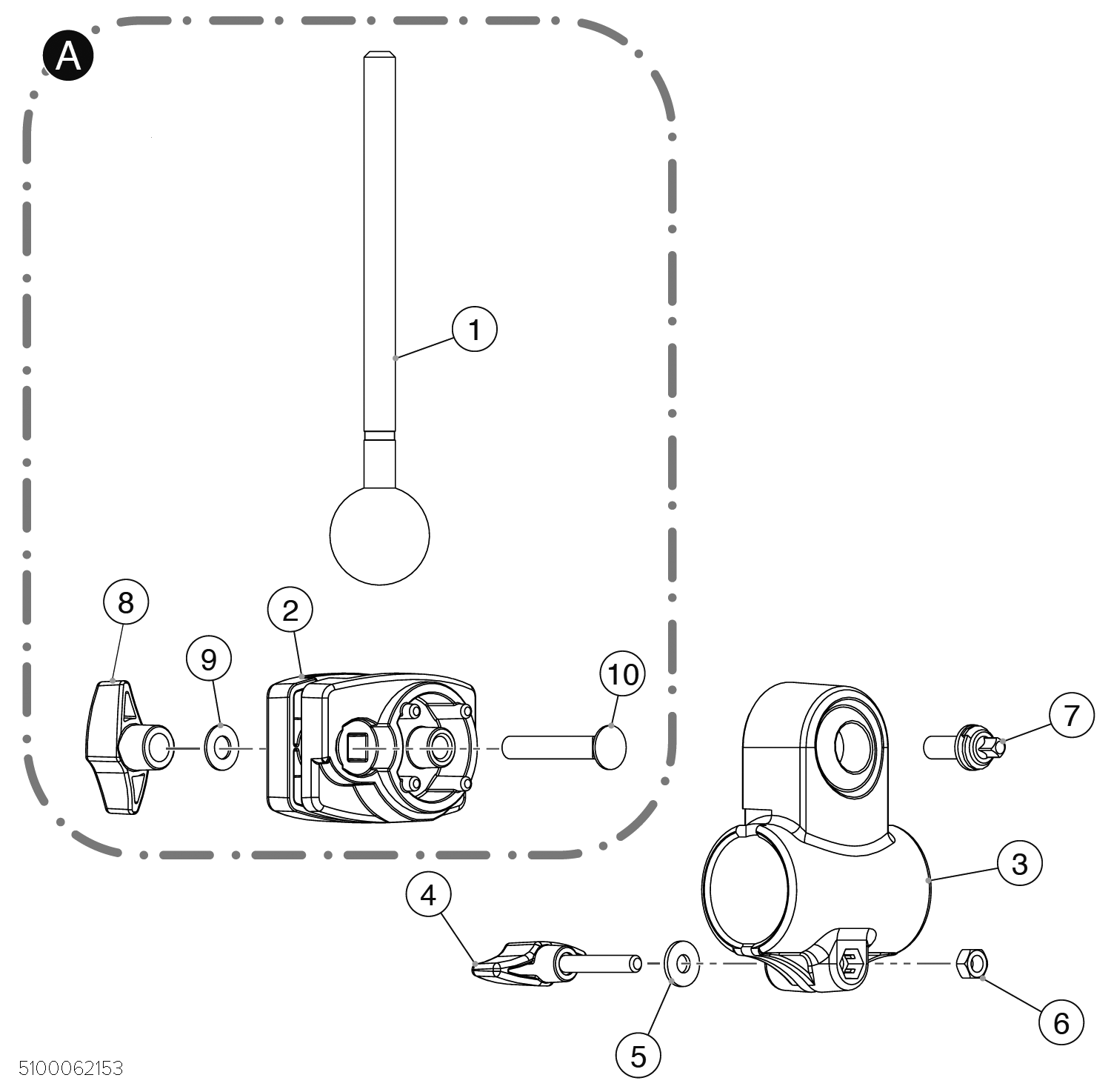 A

1

8

2

9

10

7

3

4

5

6

5100062153