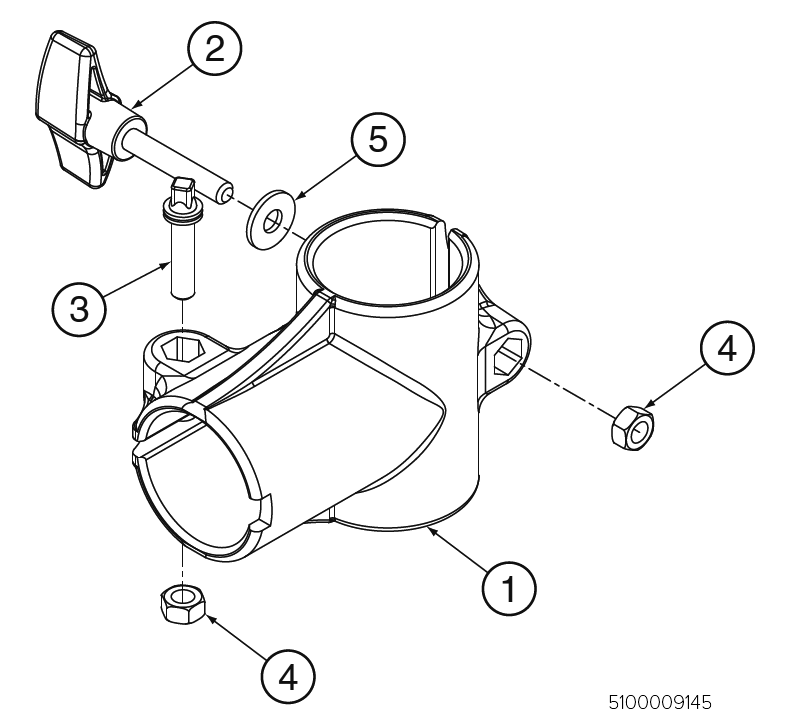 2
5
3
4
1
4
5100009145