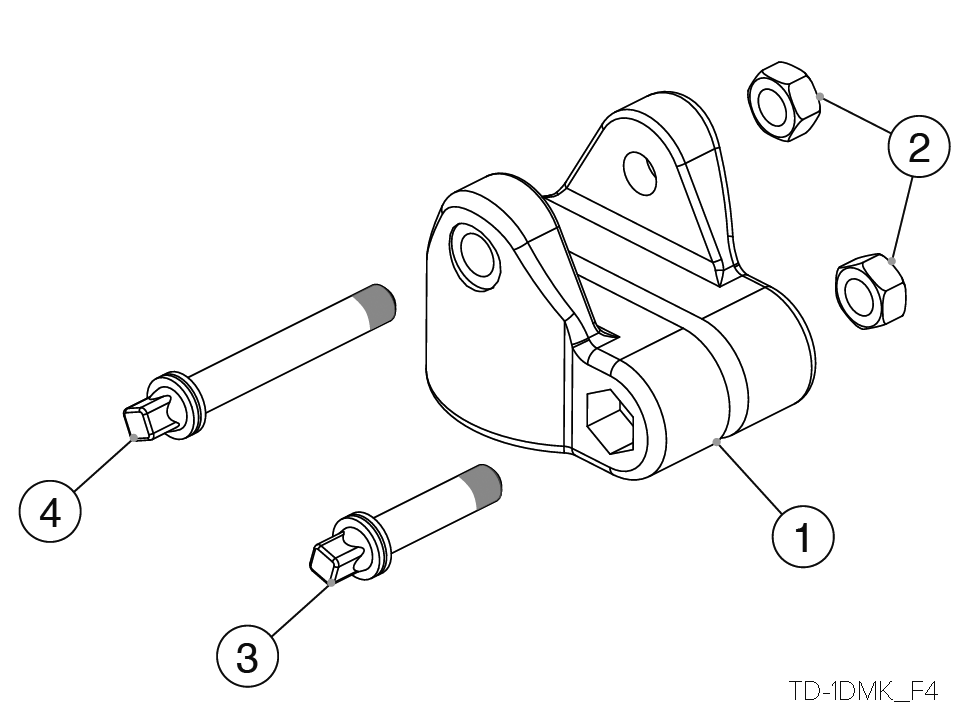 2
4
1
3
TD-1DMK_F4