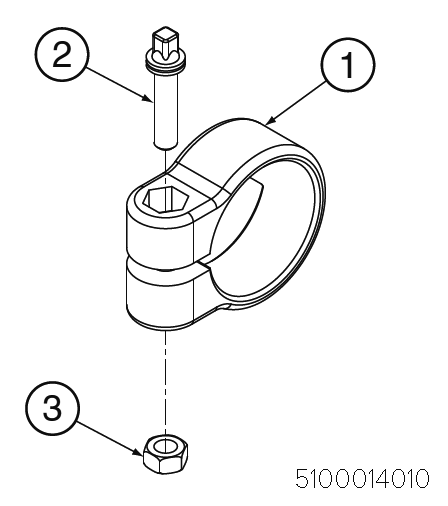 2
1
3
5100014010