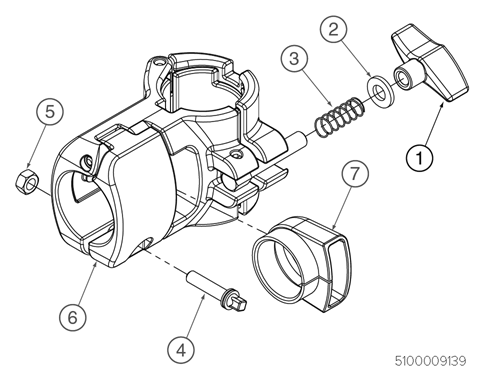 2
3
5
1
7
6
4
5100009139