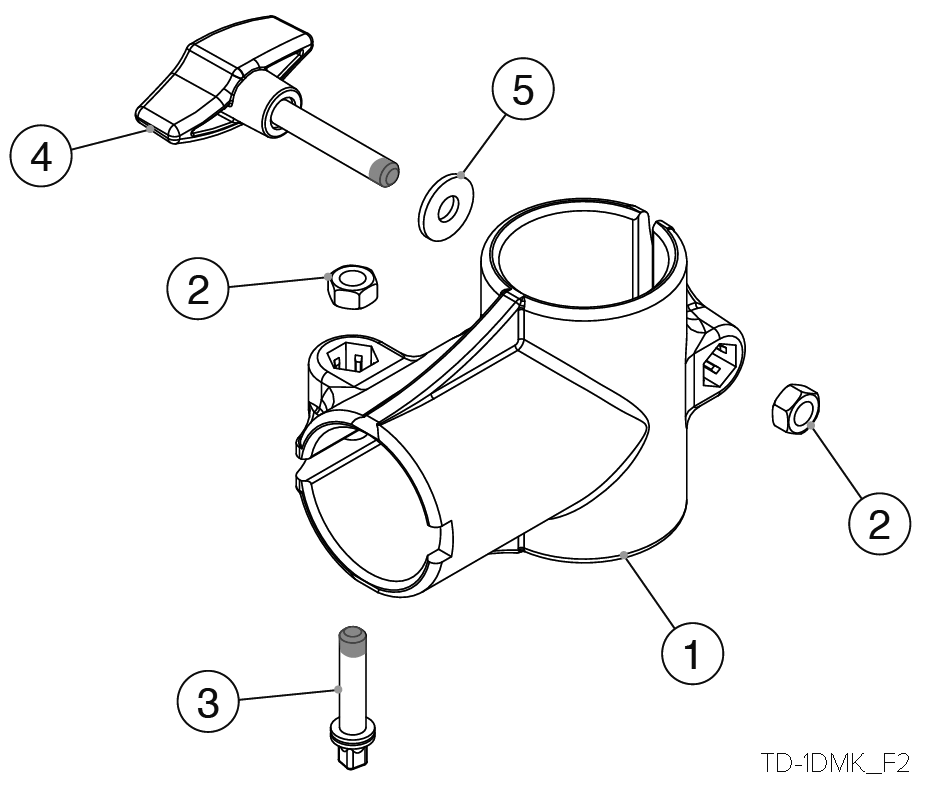 4
5
2
2
1
3
TD-1DMK_F2