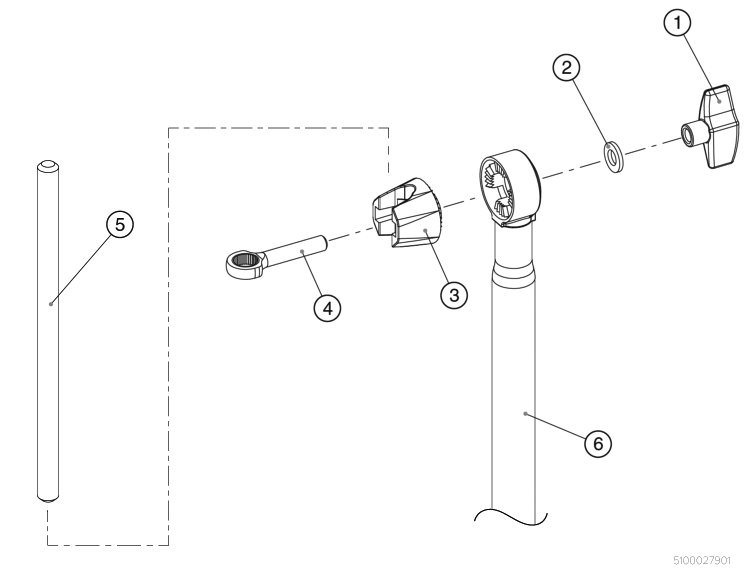 1
2
5
4
3
6
5100027901