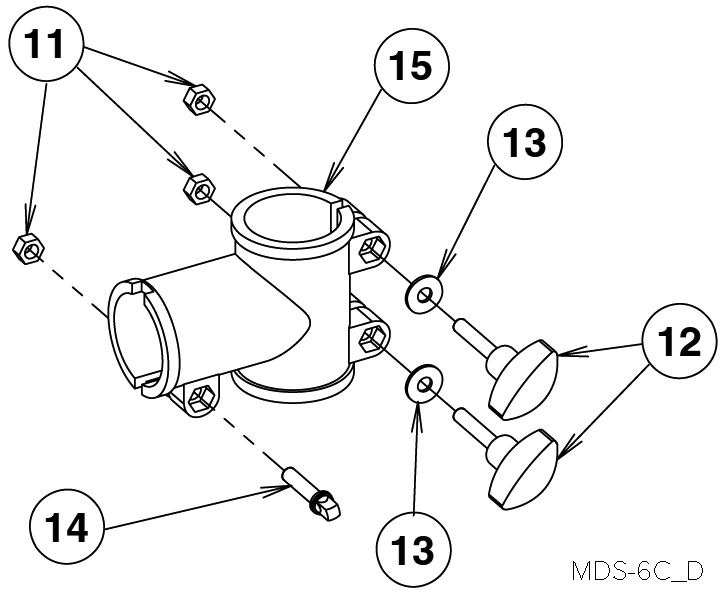 11
15
13
12
14
13
MDS-6C_D