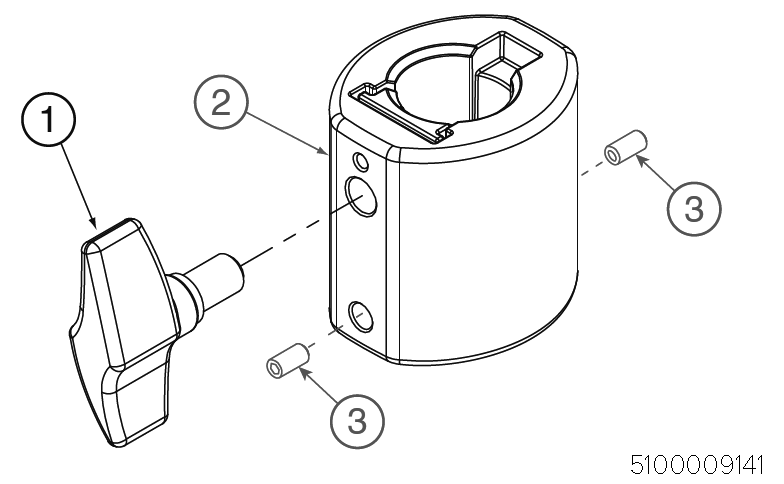 1
2
3
3
5100009141