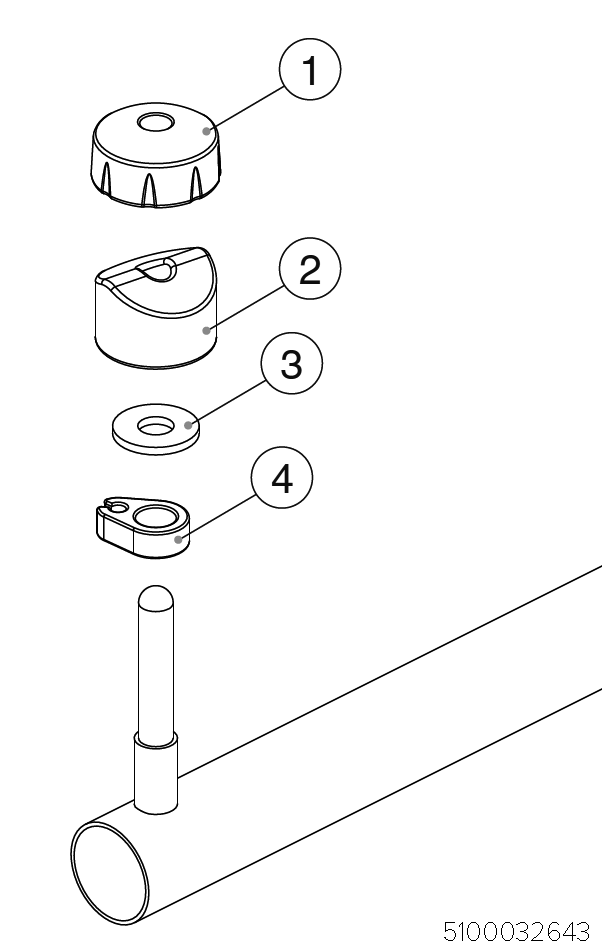 1
2
3
4
5100032643