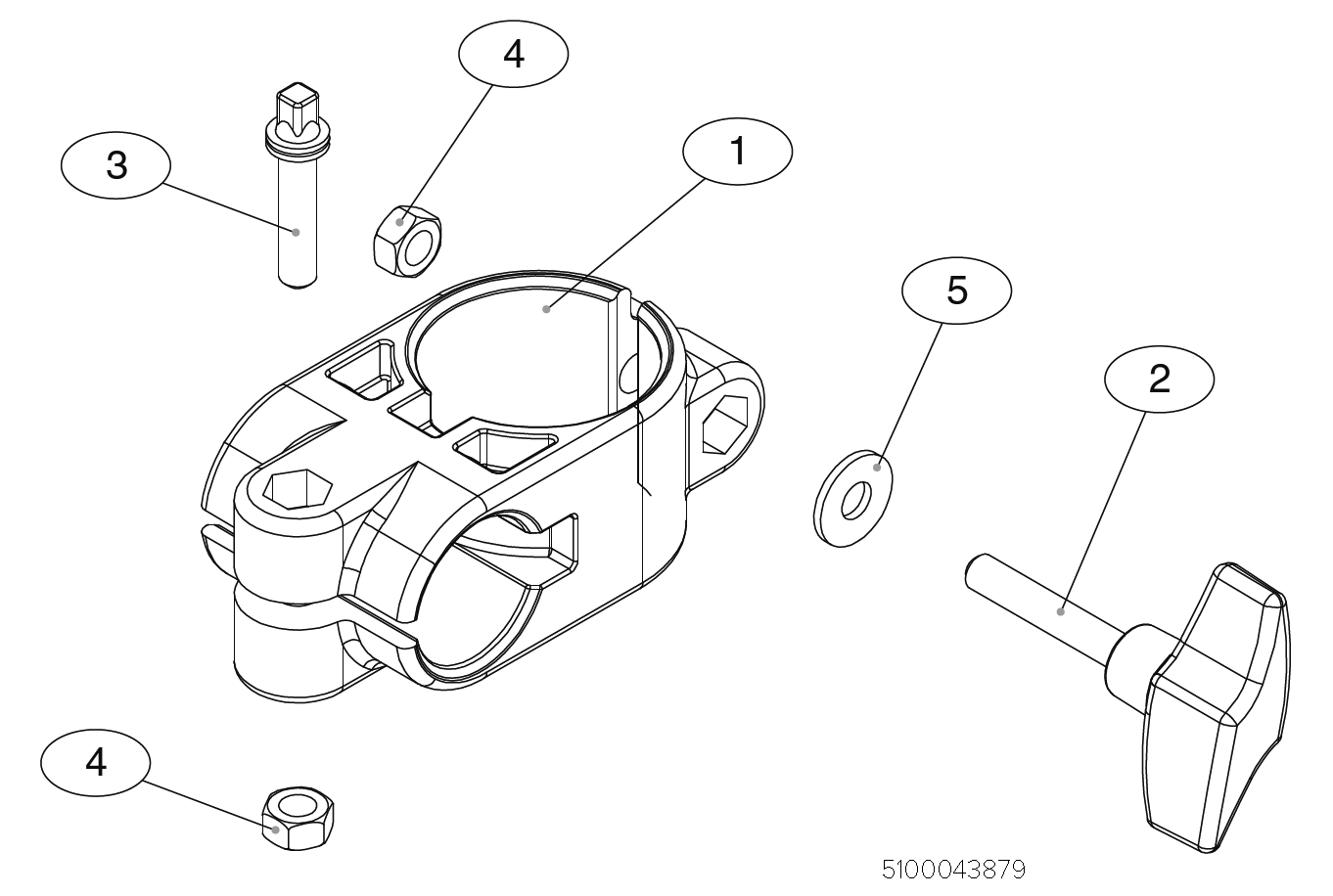 4
3
1
5
2
4
5100043879