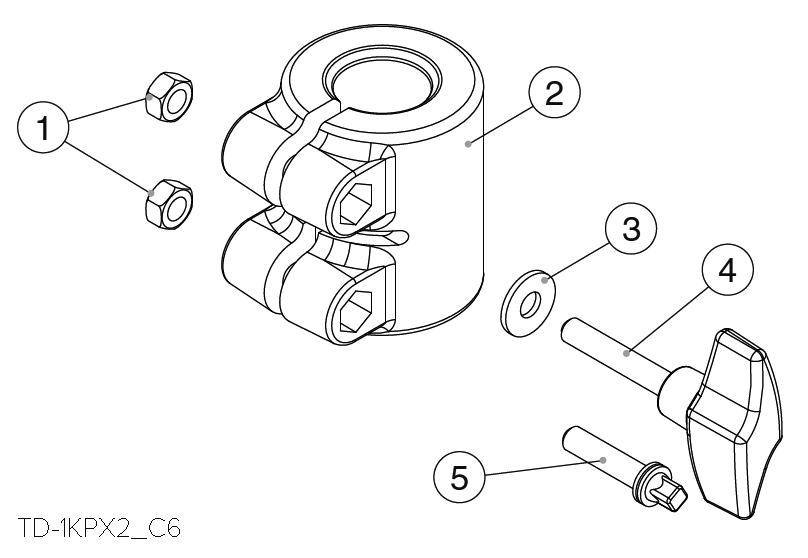 1
2
3
4
5
TD-1KPX2_C6