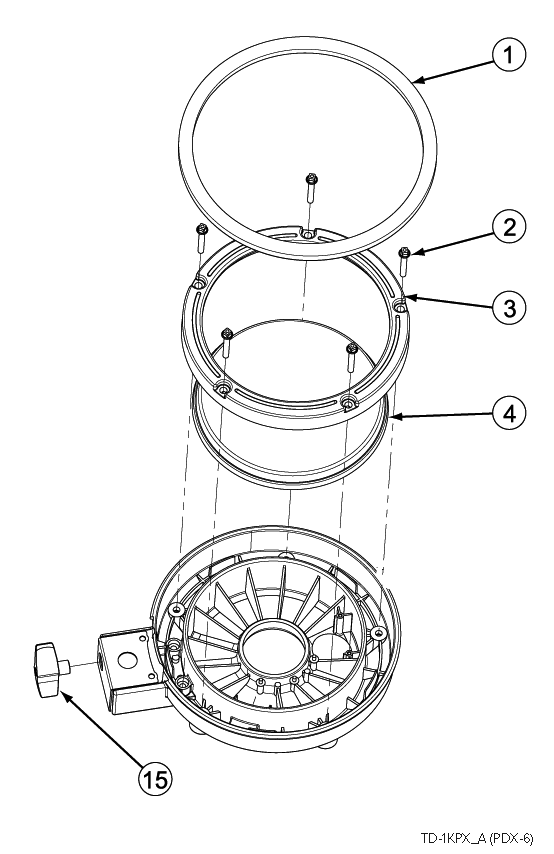 1

2

3

4

15

TD-1KPX_A (PDX-6)