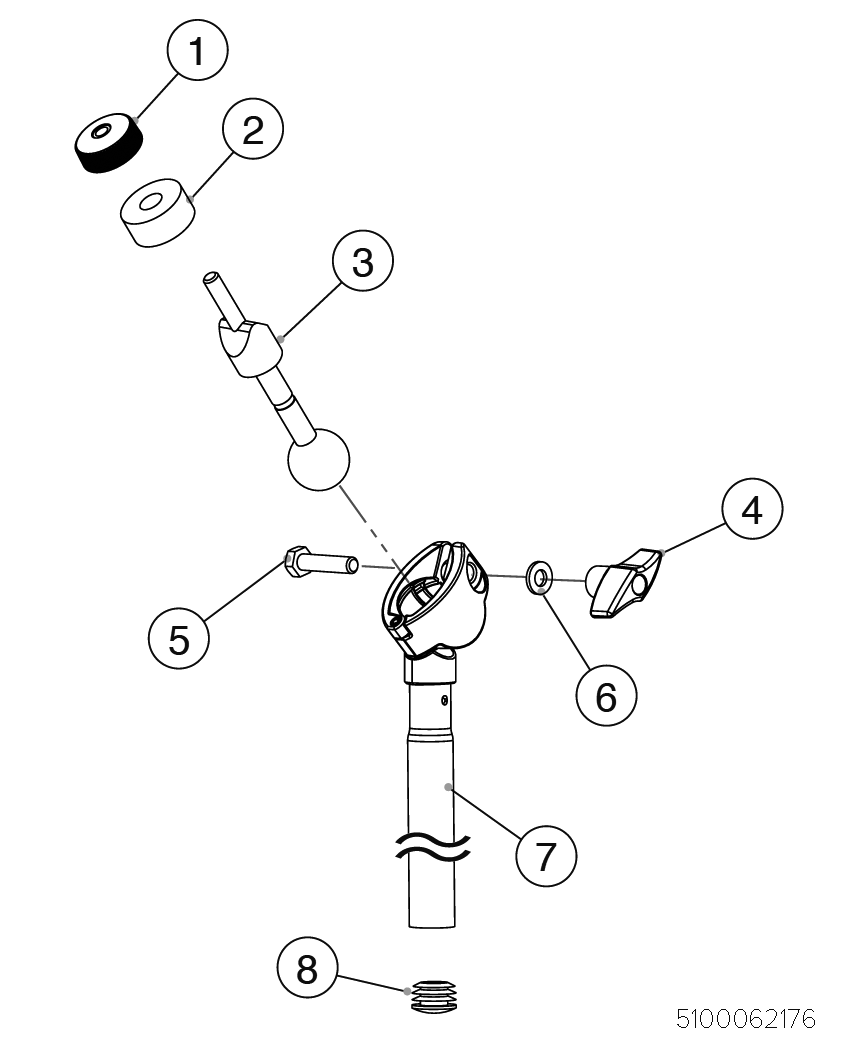 1
2
3
4
5
6
7
8
5100062176