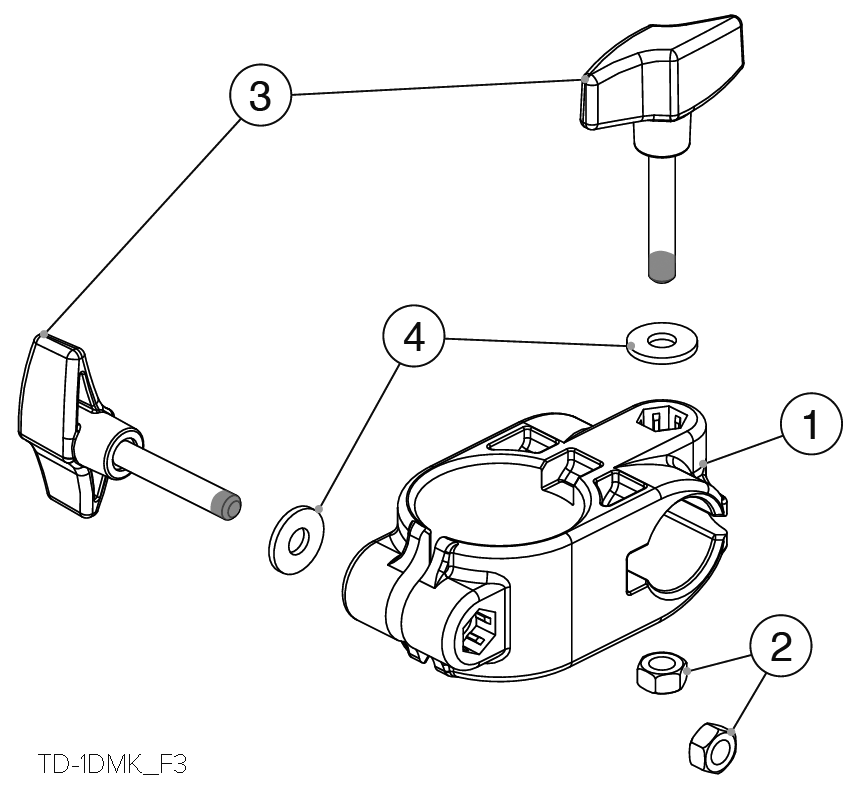 3
4
1
2
TD-1DMK_F3