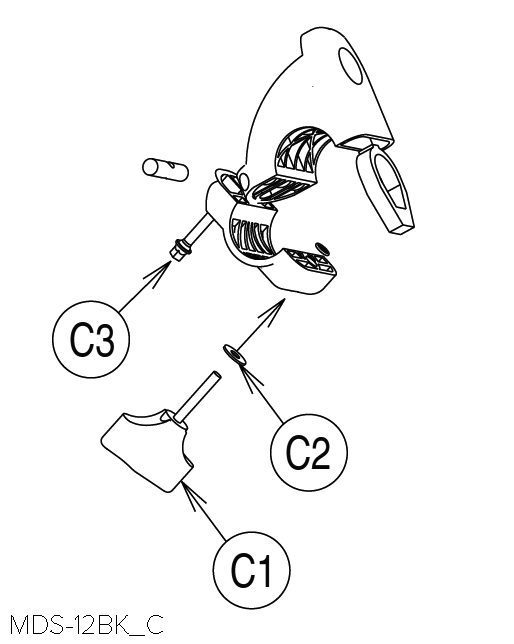 C3

C2

C1

MDS-12BK_C