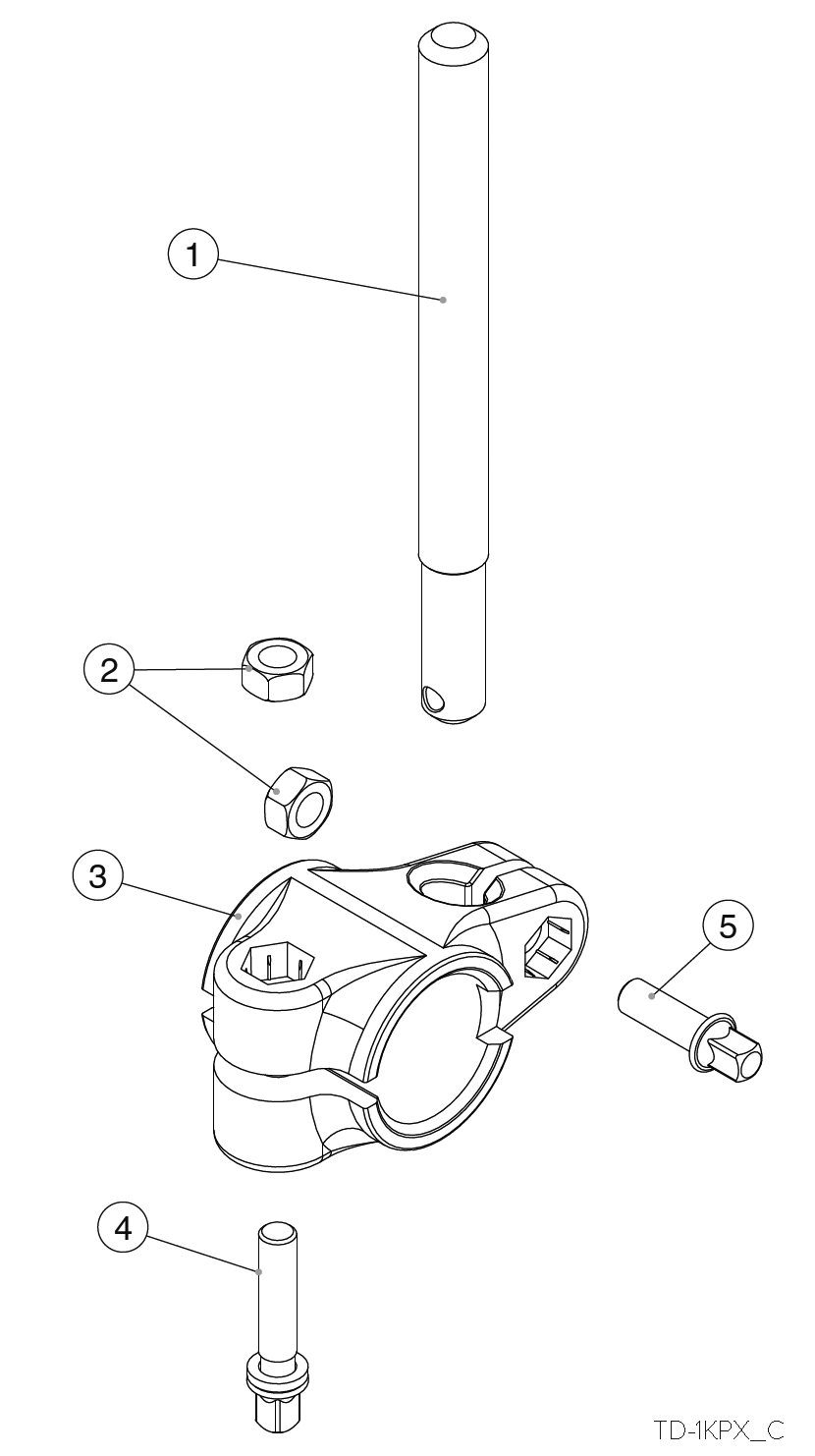 1

2

3

5

4

TD-1KPX_C