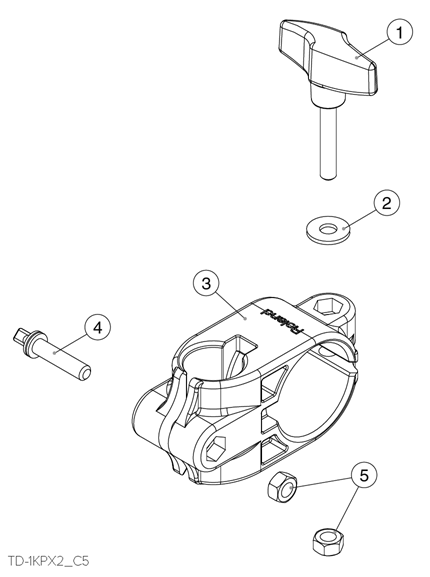 1

2

3

Roland

4

5

TD-1KPX2_C5