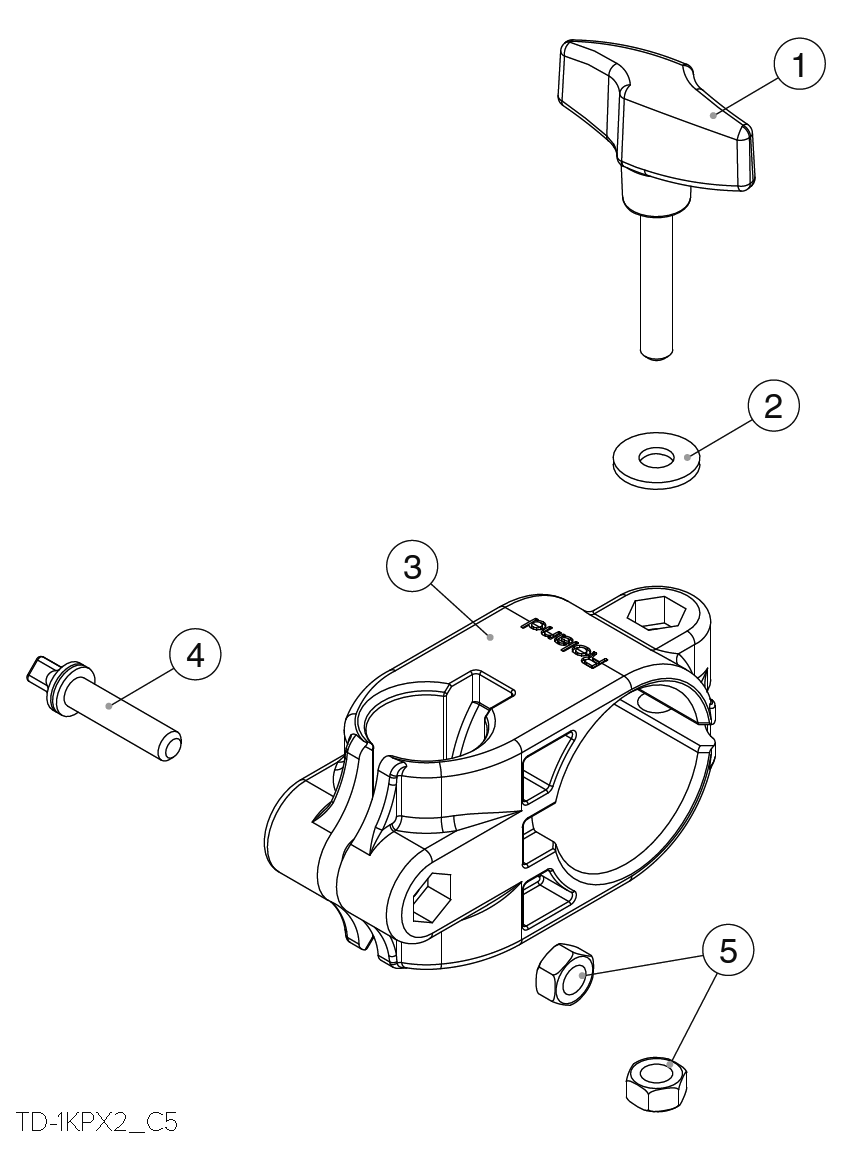 1
2
3
Roland
4
5
TD-1KPX2_C5