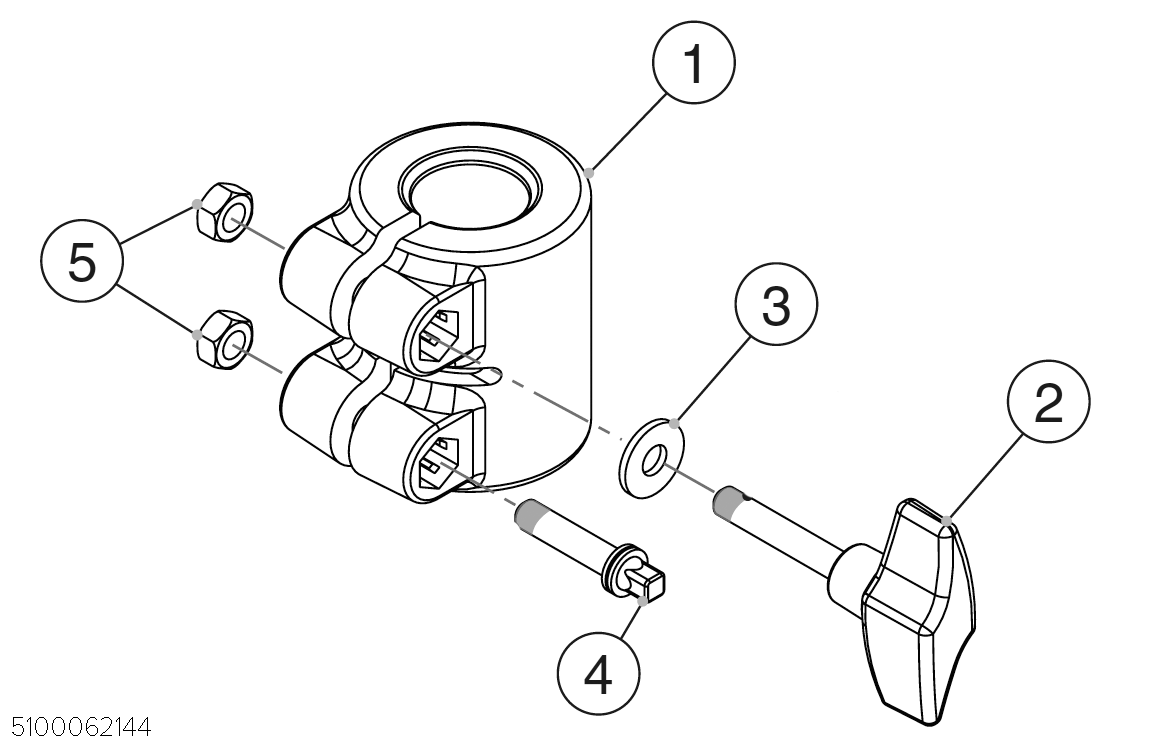 1
5
3
2
4
5100062144