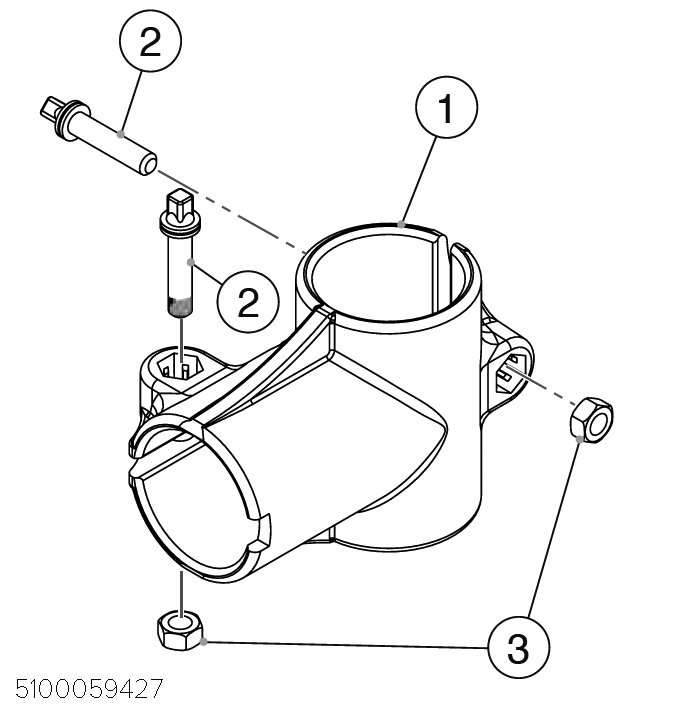 2
1
2
3
5100059427