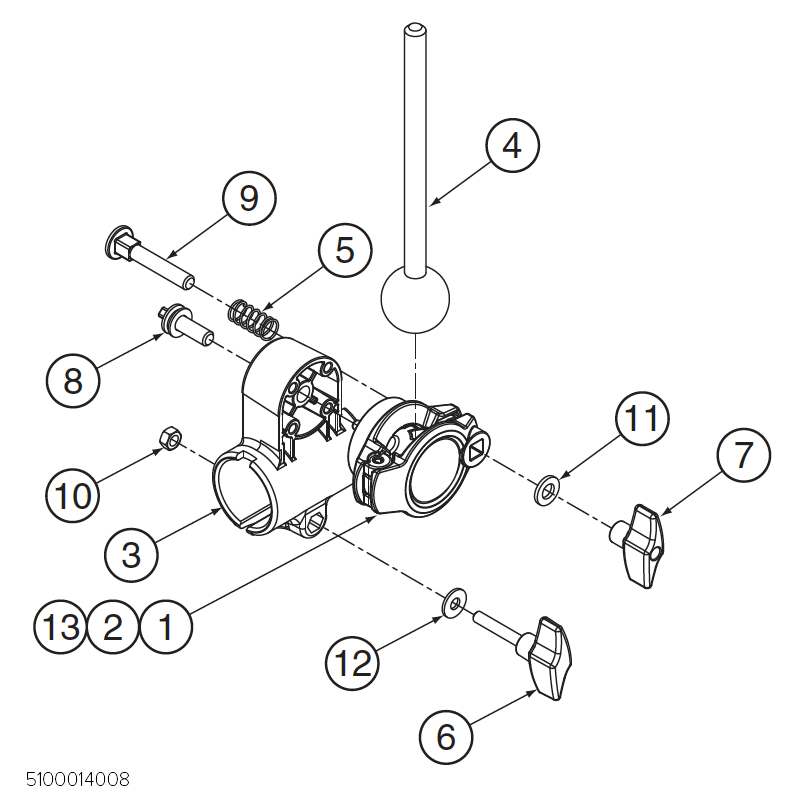 4
9
5
8
11
7
10
3
13 2 1
12
6
5100014008