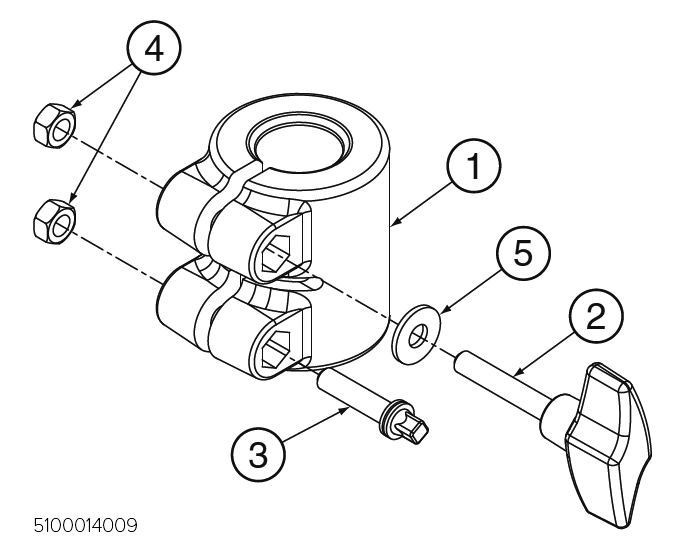 4
1
5
2
3
5100014009