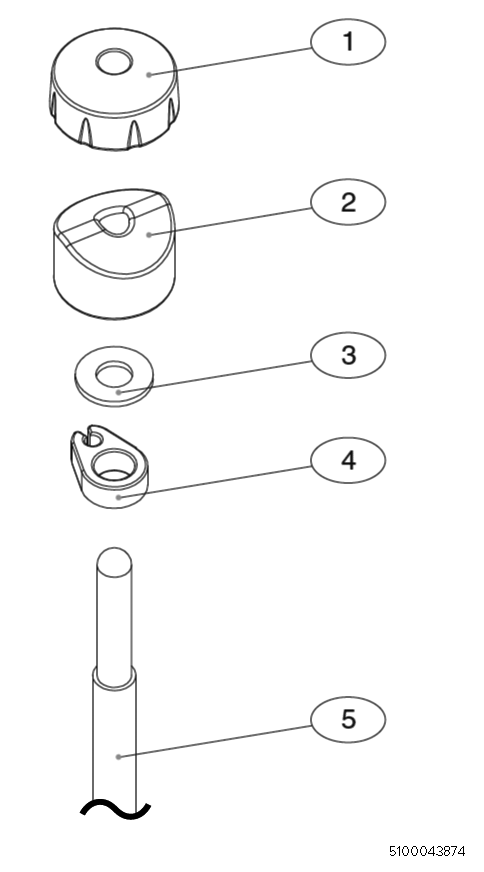 1
2
3
4
5
5100043874