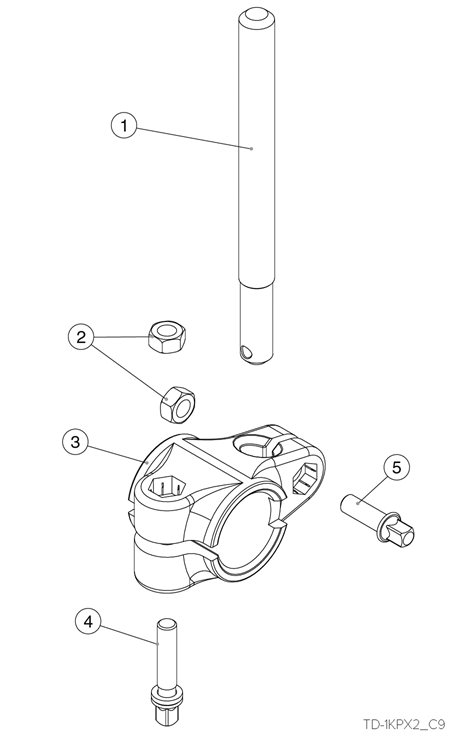 1

2

3

5

4

TD-1KPX2_C9