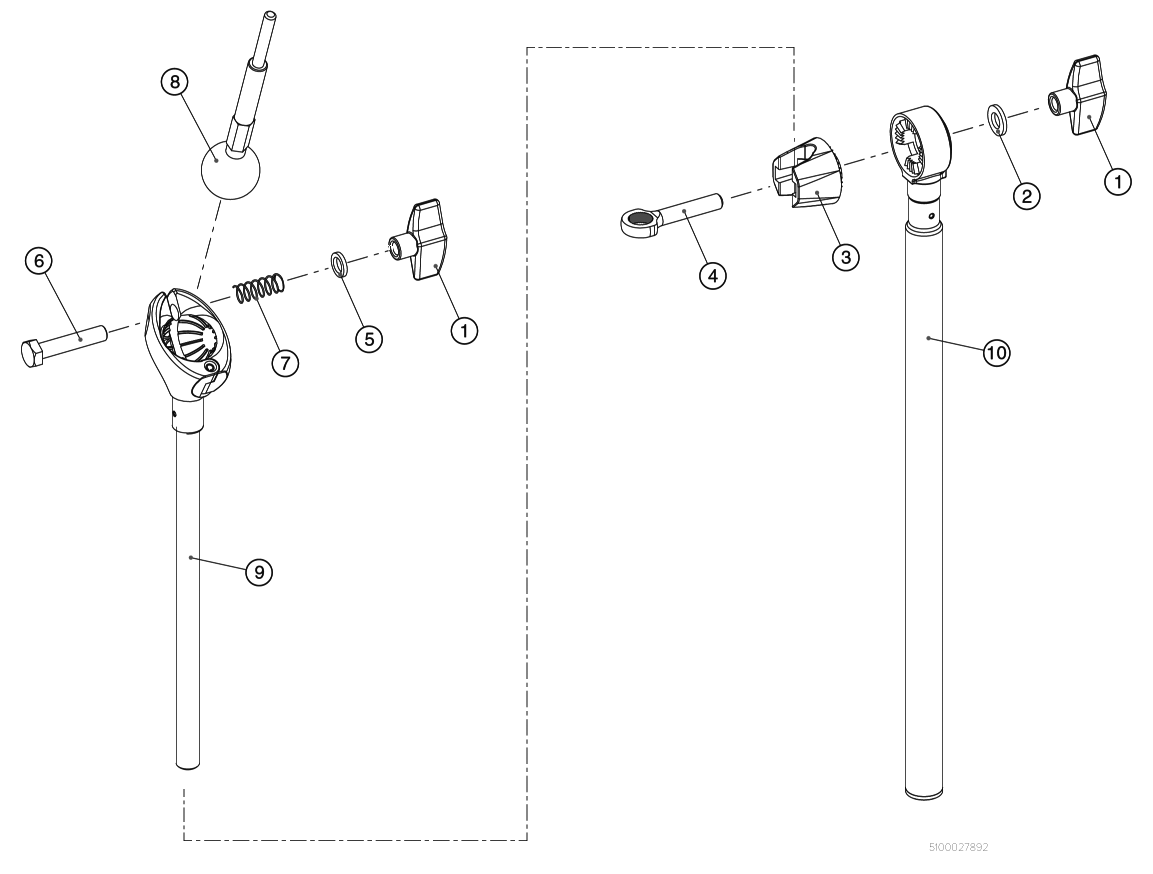 8

6

7

5

1

9

4

3

2

1

10

5100027892