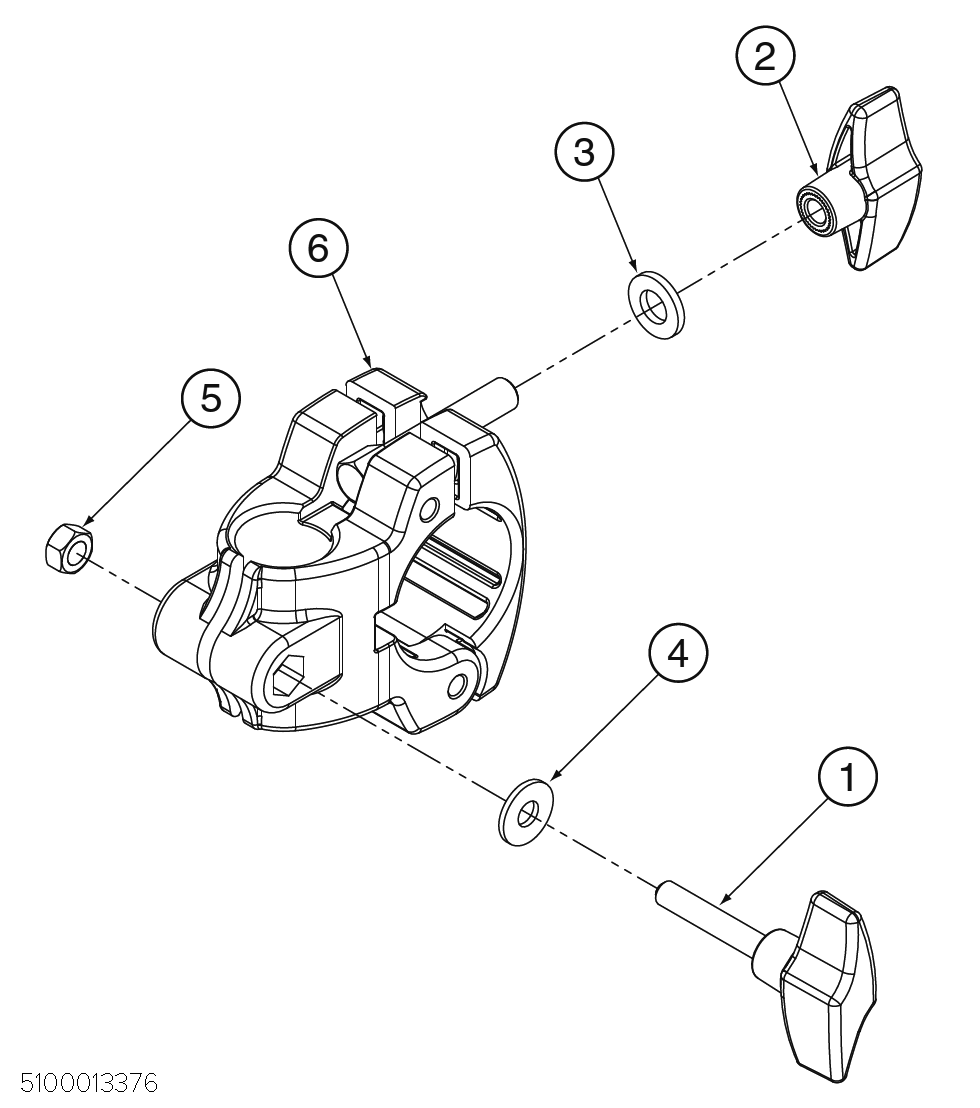 2
3
6
5
4
1
5100013376