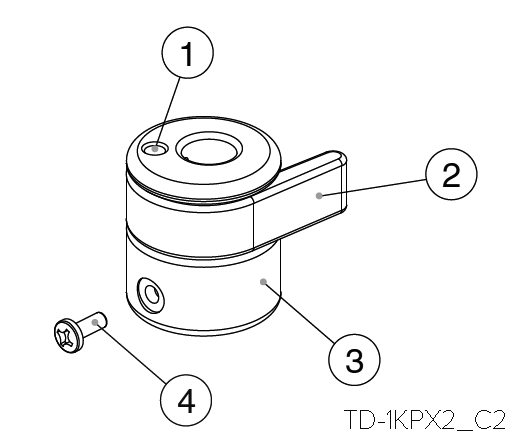 1
2
3
4
TD-1KPX2_C2