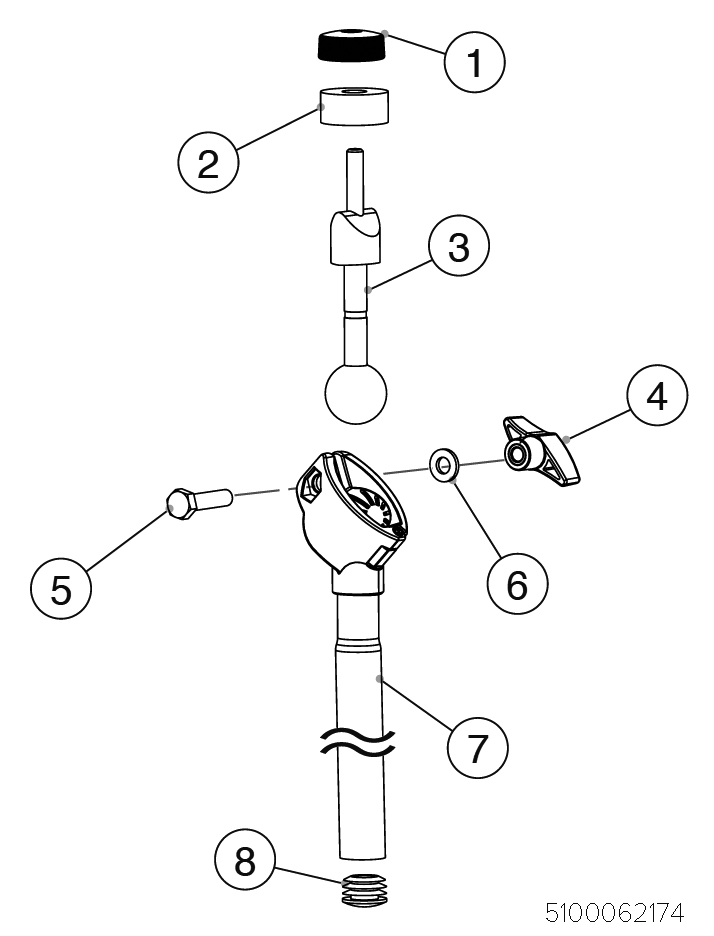 1
2
3
4
5
6
7
8
5100062174