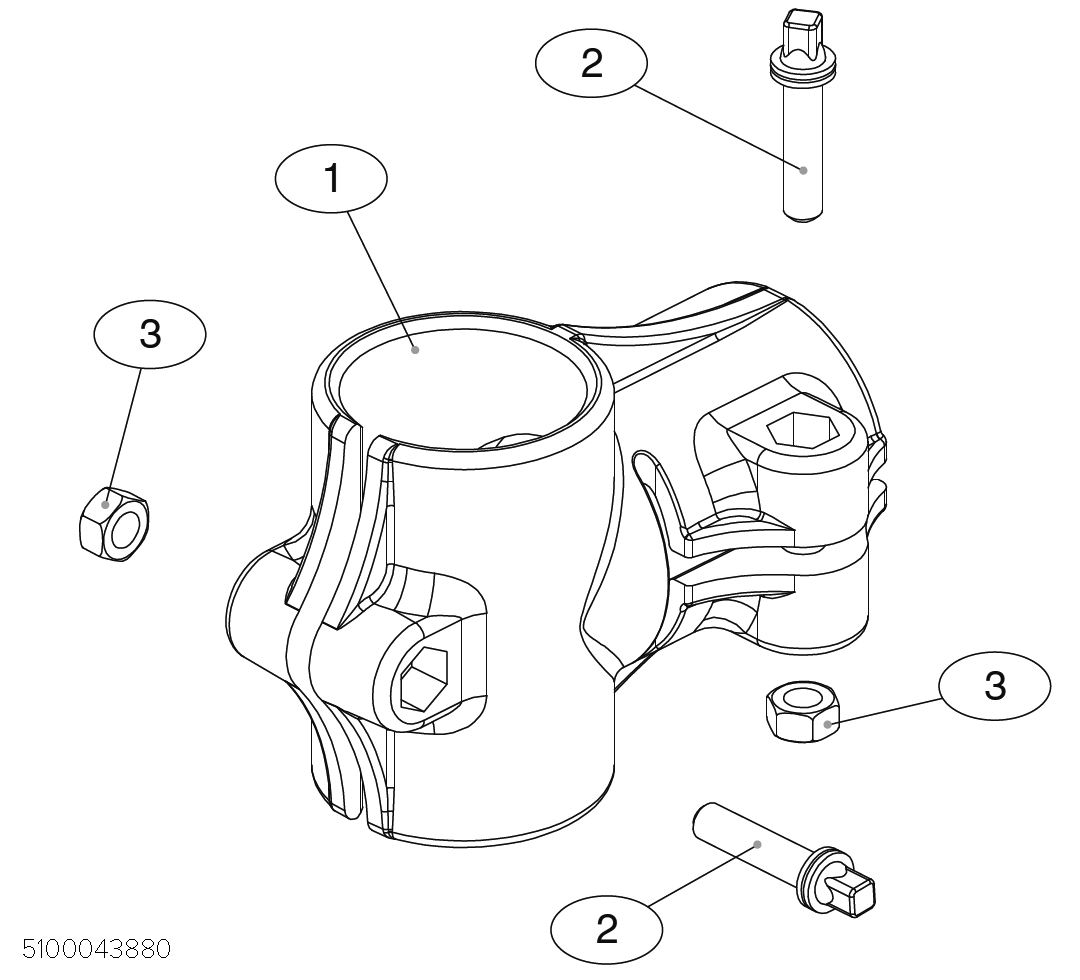 2

1

3

3

2

5100043880