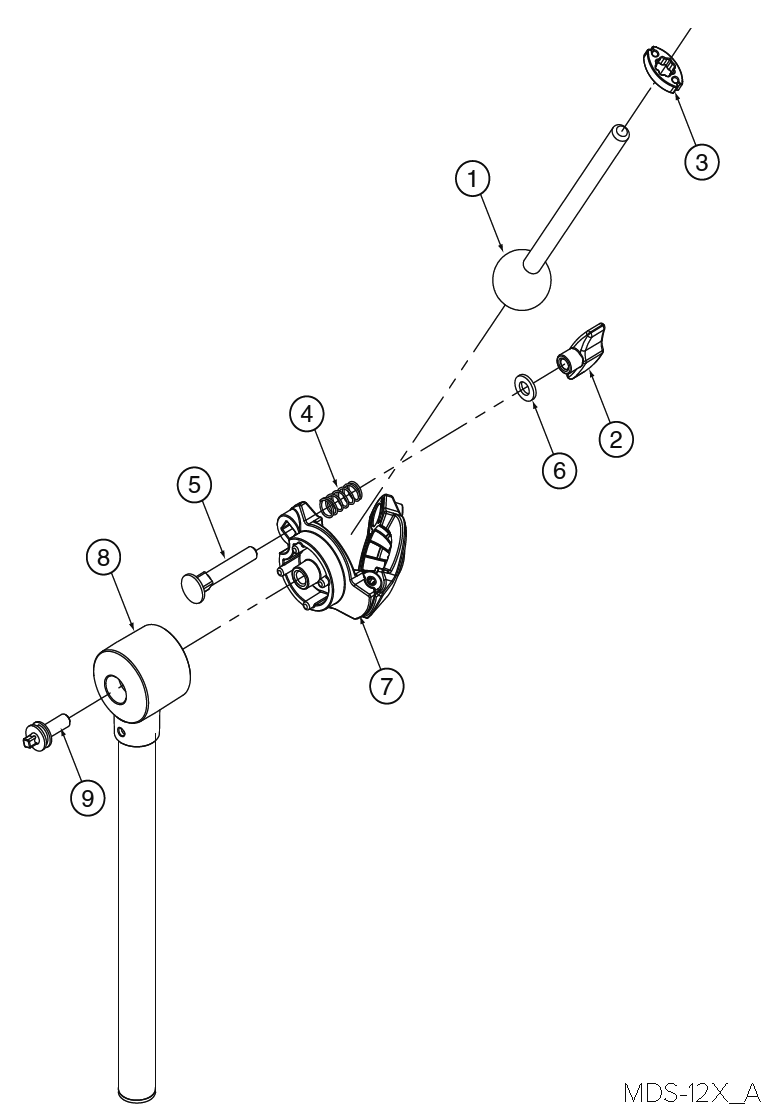 3
1
2
6
4
5
8
7
9
MDS-12X_A