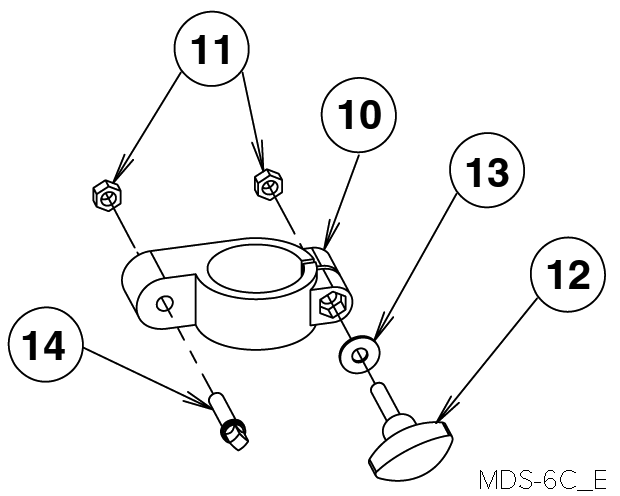 11
10
13
12
14
MDS-6C_E