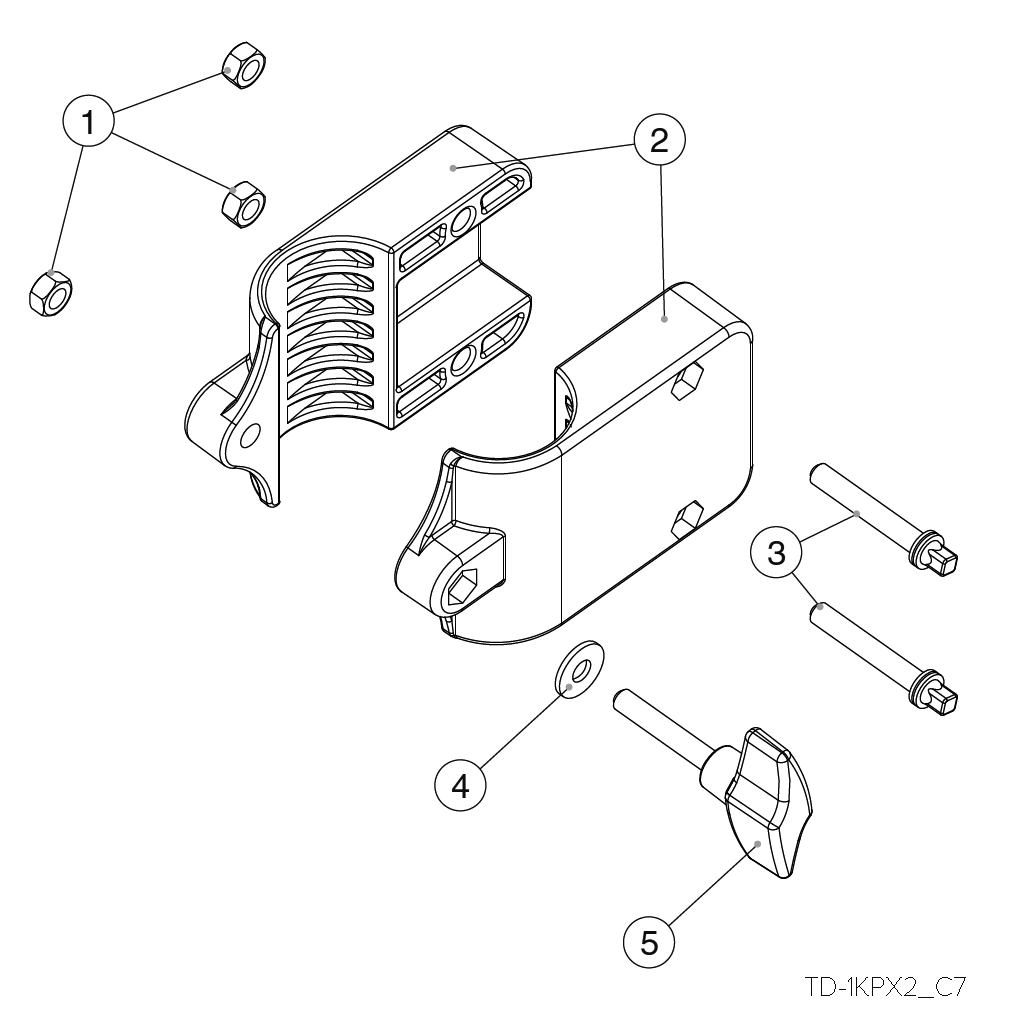 1
2
3
4
5
TD-1KPX2_C7