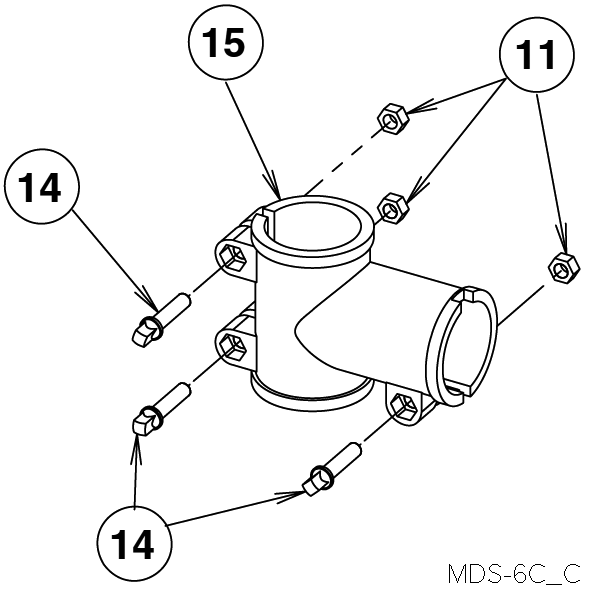 15

11

14

14

MDS-6C_C